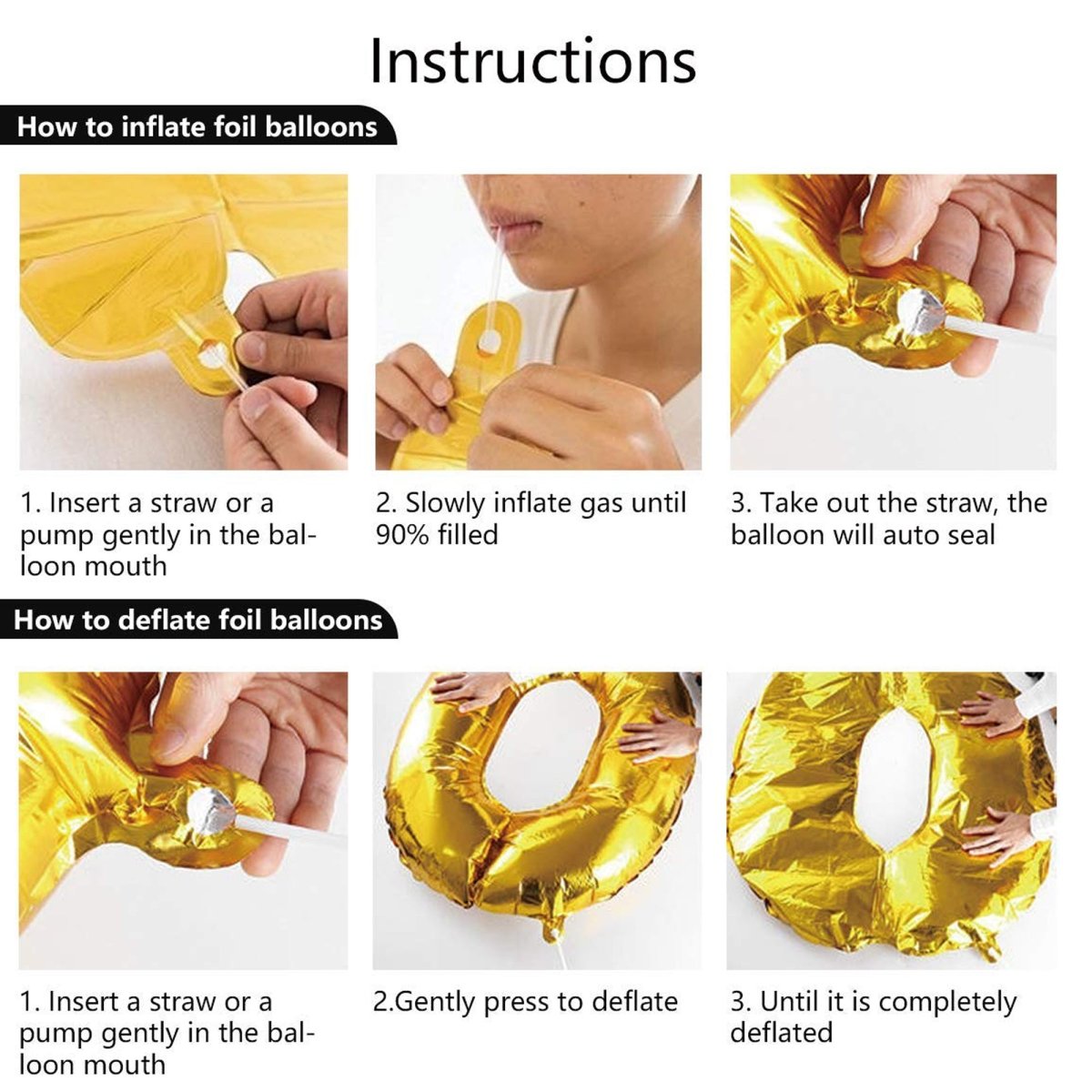 Instructions

How to inflate foil balloons

1. Insert a straw or a pump gently in the balloon mouth

2. Slowly inflate gas until 90% filled

3. Take out the straw, the balloon will auto seal

How to deflate foil balloons

1. Insert a straw or a pump gently in the balloon mouth

2.Gently press to deflate

3. Until it is completely deflated